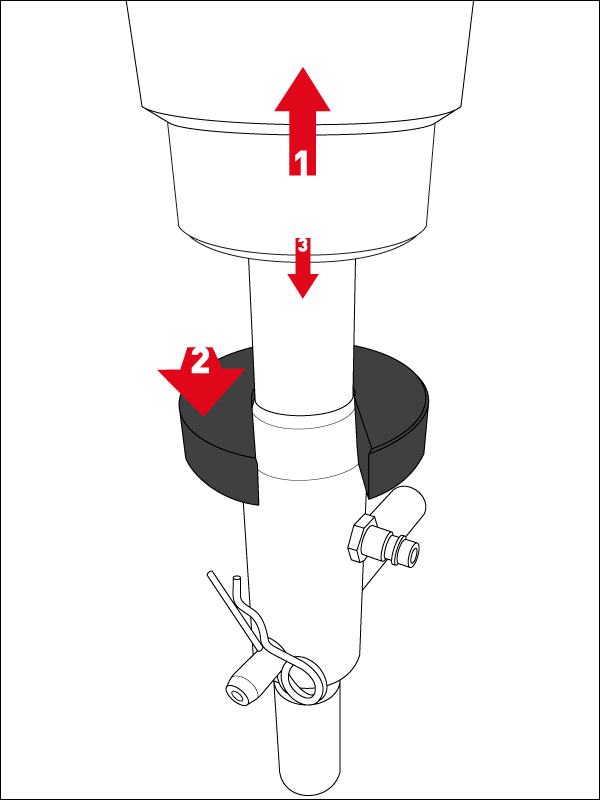 1
3
2